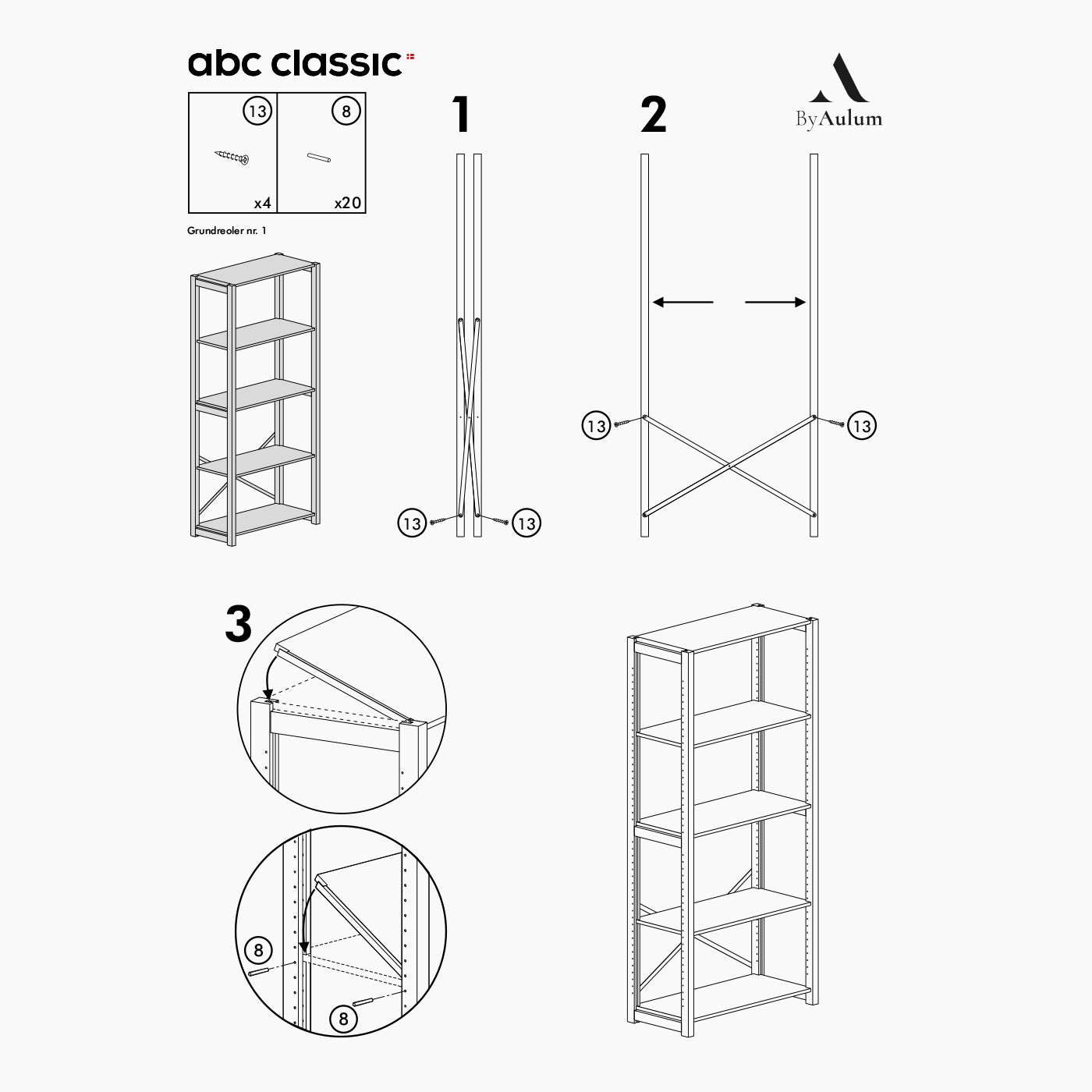 abc classic

ByAulum

13
x4

8
x20

Grundreoler nr. 1

1

13 13

2

13 13

3

8

8